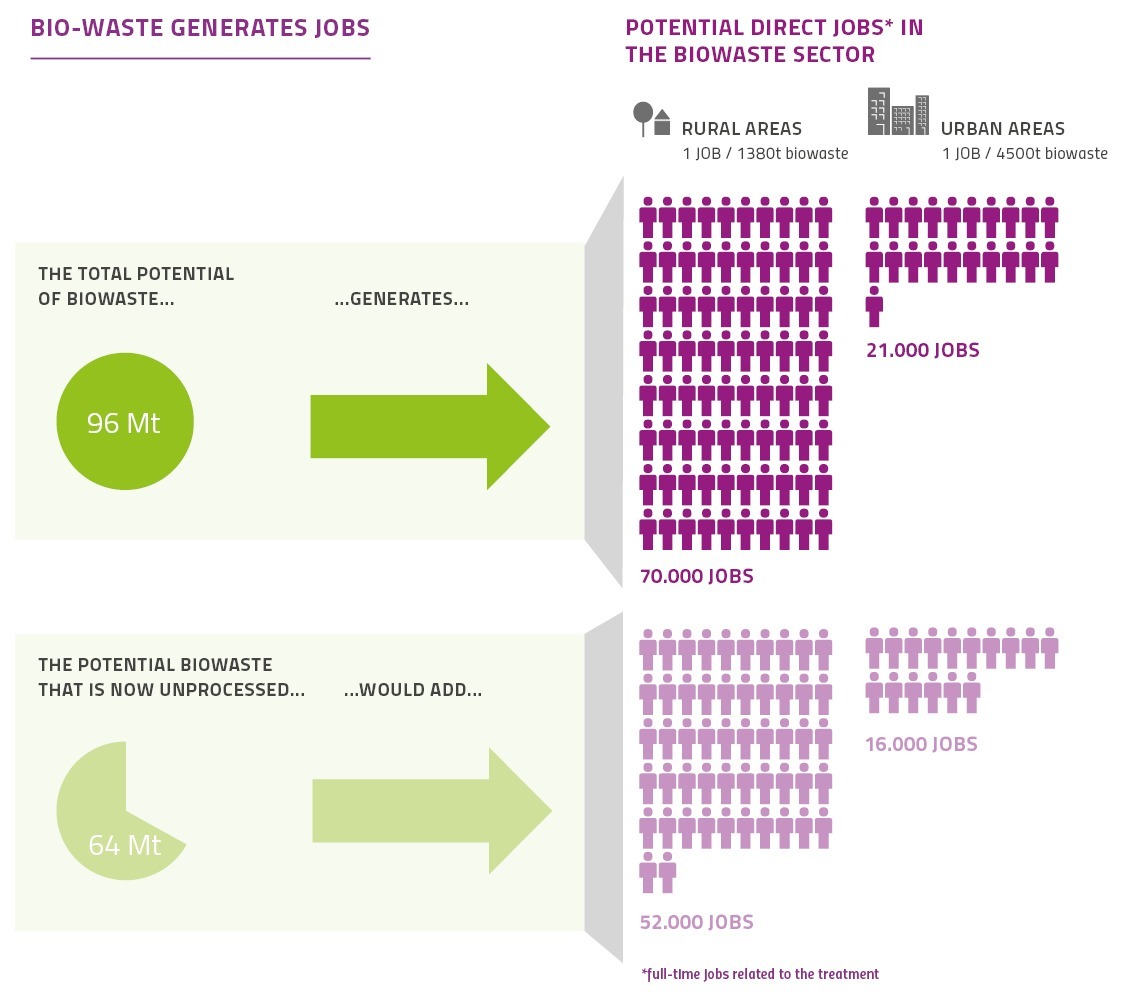 BIO-WASTE GENERATES JOBS

POTENTIAL DIRECT JOBS* IN THE BIOWASTE SECTOR

RURAL AREAS
1 JOB / 1380t biowaste

URBAN AREAS
1 JOB / 4500t biowaste

THE TOTAL POTENTIAL OF BIOWASTE...

...GENERATES...

96 Mt

70.000 JOBS

21.000 JOBS

THE POTENTIAL BIOWASTE THAT IS NOW UNPROCESSED...

...WOULD ADD...

64 Mt

52.000 JOBS

16.000 JOBS

*full-time jobs related to the treatment